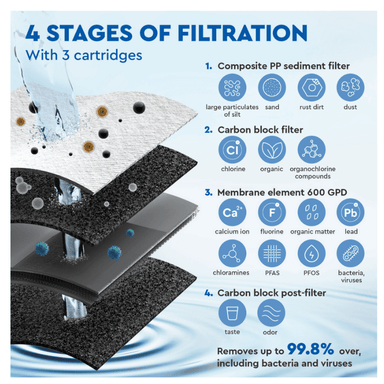 4 STAGES OF FILTRATION
With 3 cartridges

1. Composite PP sediment filter

large particulates of silt
sand
rust dirt
dust

2. Carbon block filter

Cl
chlorine
organic
organochlorine compounds

3. Membrane element 600 GPD

$Ca^{2+}$
calcium ion
F
fluorine
organic matter
Pb
lead
chloramines
PFAS
PFOS
bacteria, viruses

4. Carbon block post-filter

taste
odor

Removes up to 99.8% over, including bacteria and viruses