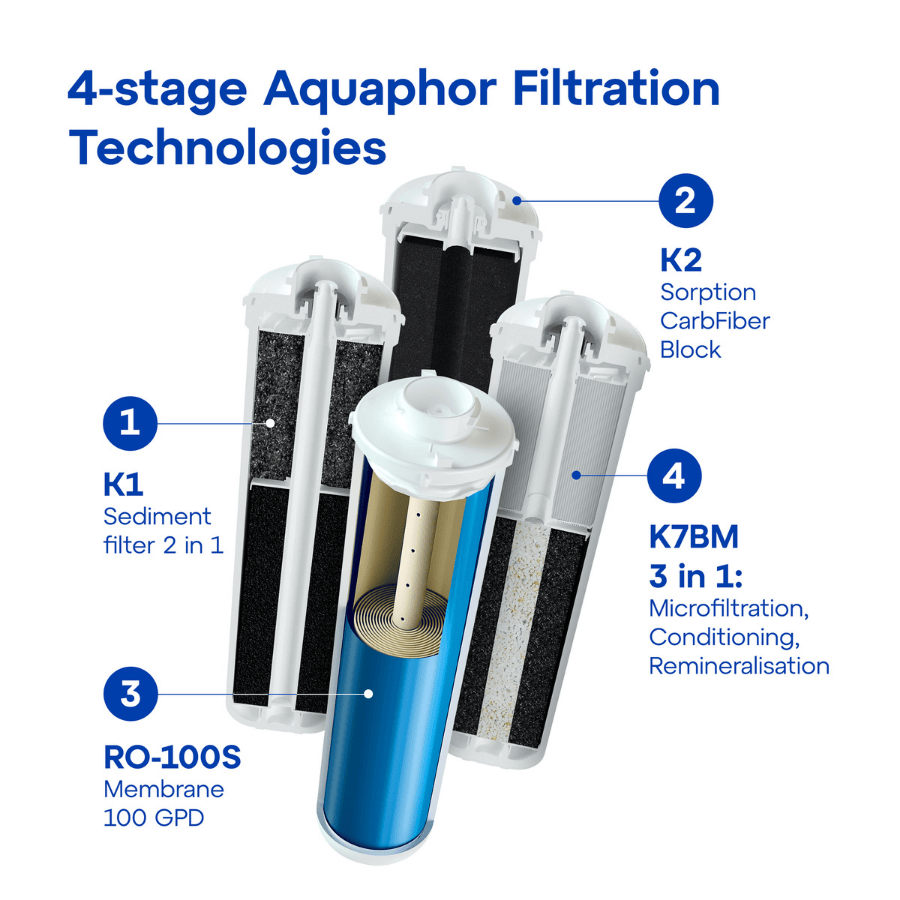 4-stage Aquaphor Filtration Technologies

2
K2
Sorption CarbFiber Block

1
K1
Sediment filter 2 in 1

4
K7BM
3 in 1:
Microfiltration, Conditioning, Remineralisation

3
RO-100S
Membrane 100 GPD